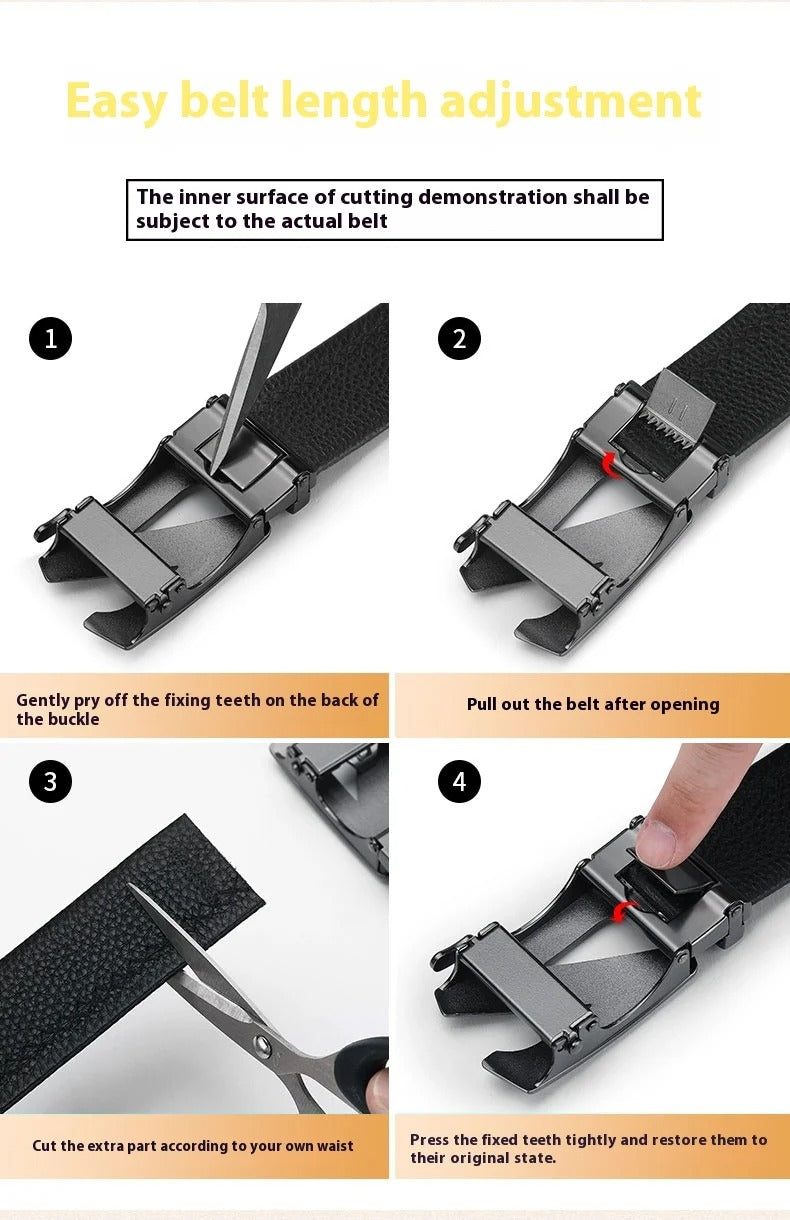 Easy belt length adjustment

The inner surface of cutting demonstration shall be subject to the actual belt

1

Gently pry off the fixing teeth on the back of the buckle

2

Pull out the belt after opening

3

Cut the extra part according to your own waist

4

Press the fixed teeth tightly and restore them to their original state.